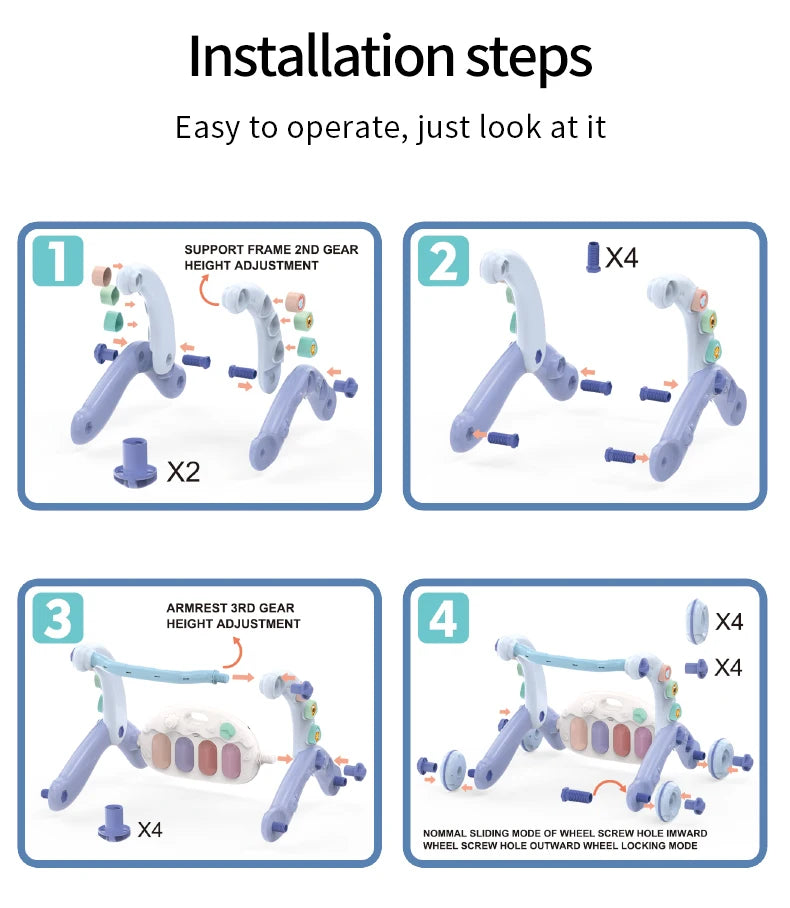 Installation steps

Easy to operate, just look at it

1

SUPPORT FRAME 2ND GEAR HEIGHT ADJUSTMENT

X2

2

X4

3

ARMREST 3RD GEAR HEIGHT ADJUSTMENT

X4

4

X4

X4

NOMMAL SLIDING MODE OF WHEEL SCREW HOLE IMWARD
WHEEL SCREW HOLE OUTWARD WHEEL LOCKING MODE